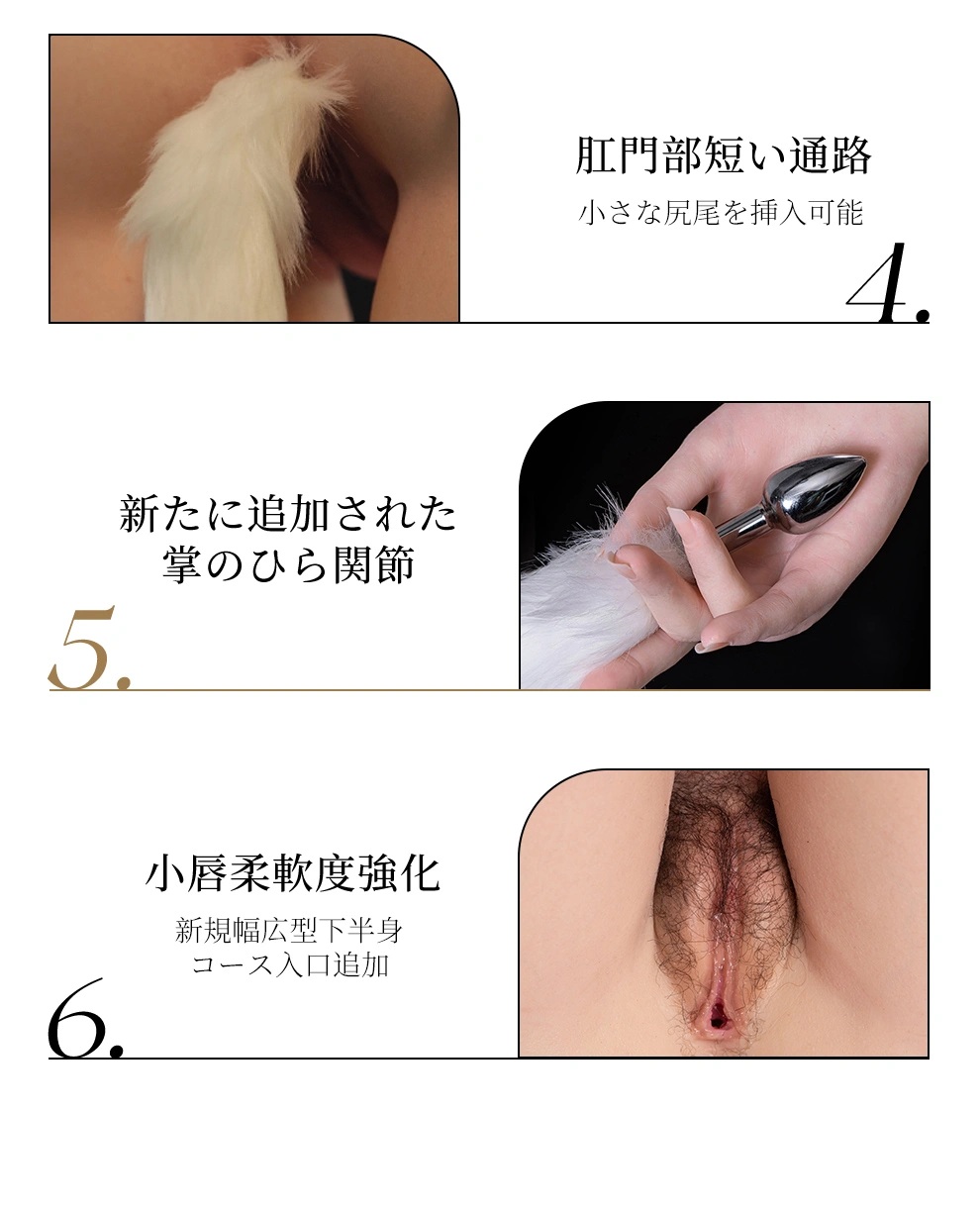 肛門部短い通路
小さな尻尾を挿入可能
4.

新たに追加された
掌のひら関節
5.

小唇柔軟度強化
新規幅広型下半身
コース入口追加
6.